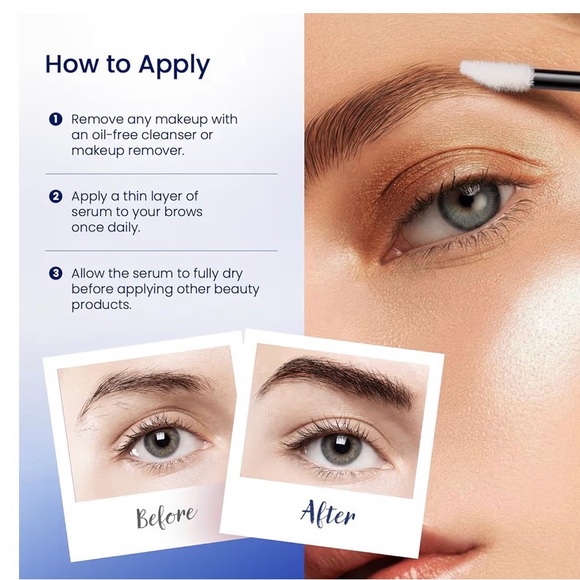 How to Apply

1 Remove any makeup with an oil-free cleanser or makeup remover.

2 Apply a thin layer of serum to your brows once daily.

3 Allow the serum to fully dry before applying other beauty products.

Before

After